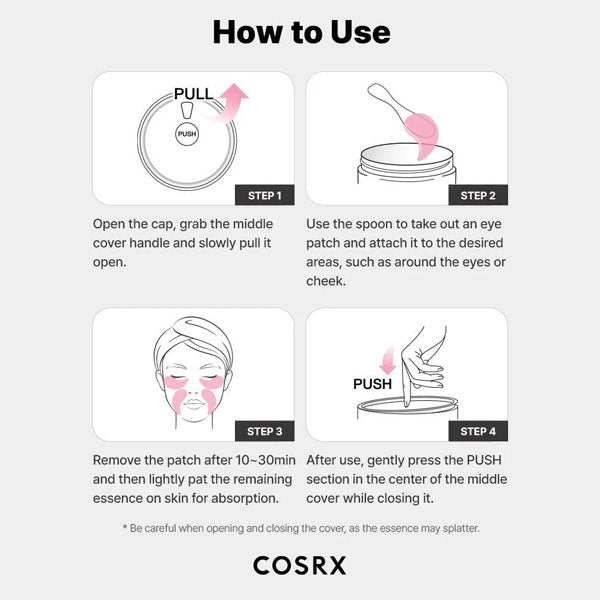 How to Use

PULL

PUSH

STEP 1

Open the cap, grab the middle cover handle and slowly pull it open.

STEP 2

Use the spoon to take out an eye patch and attach it to the desired areas, such as around the eyes or cheek.

STEP 3

Remove the patch after 10~30min and then lightly pat the remaining essence on skin for absorption.

PUSH

STEP 4

After use, gently press the PUSH section in the center of the middle cover while closing it.

* Be careful when opening and closing the cover, as the essence may splatter.

COSRX