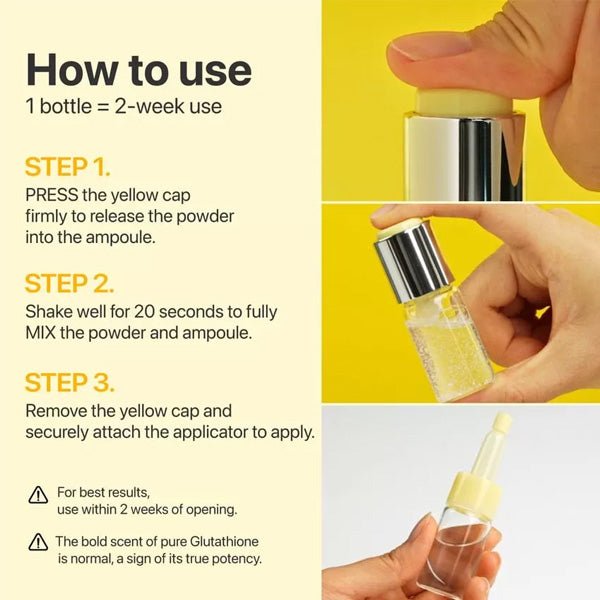 How to use
1 bottle = 2-week use

STEP 1.
PRESS the yellow cap firmly to release the powder into the ampoule.

STEP 2.
Shake well for 20 seconds to fully MIX the powder and ampoule.

STEP 3.
Remove the yellow cap and securely attach the applicator to apply.

For best results, use within 2 weeks of opening.

The bold scent of pure Glutathione is normal, a sign of its true potency.